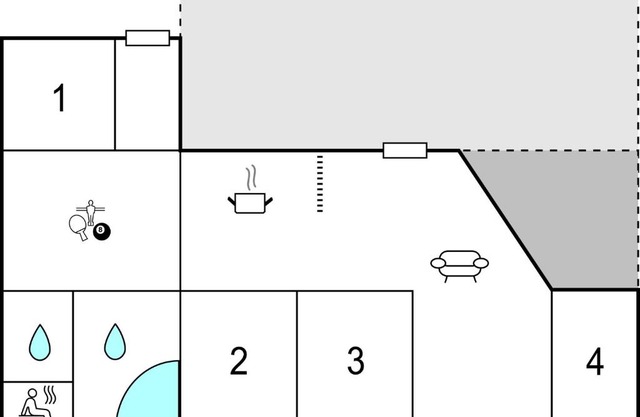 1

8

2

3

4